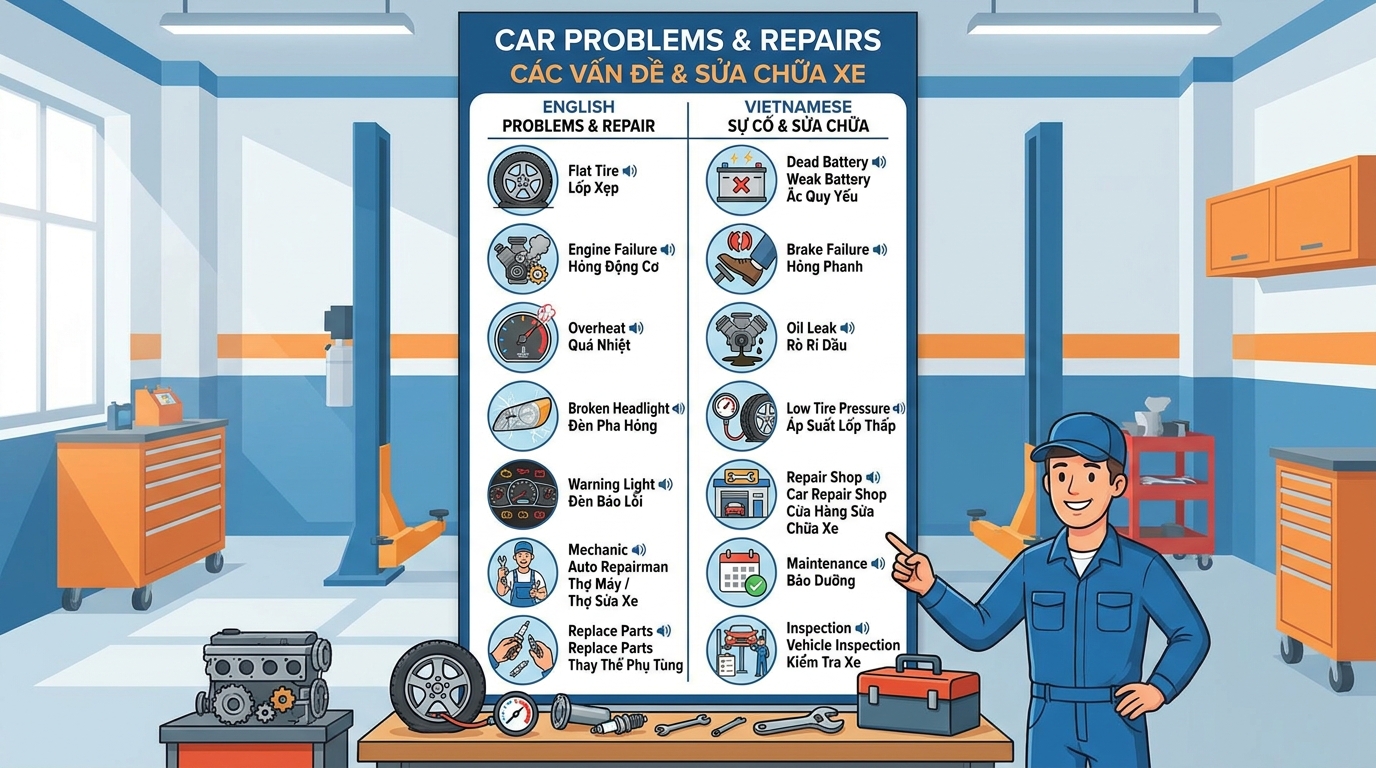 CAR PROBLEMS & REPAIRS
CÁC VẤN ĐỀ & SỬA CHỮA XE

ENGLISH
PROBLEMS & REPAIR

Flat Tire
Lốp Xẹp

Engine Failure
Hỏng Động Cơ

Overheat
Quá Nhiệt

Broken Headlight
Đèn Pha Hỏng

Warning Light
Đèn Báo Lỗi

Mechanic
Auto Repairman
Thợ Máy /
Thợ Sửa Xe

Replace Parts
Replace Parts
Thay Thế Phụ Tùng

VIETNAMESE
SỰ CỐ & SỬA CHỮA

Dead Battery
Weak Battery
Ắc Quy Yếu

Brake Failure
Hỏng Phanh

Oil Leak
Rò Rỉ Dầu

Low Tire Pressure
Áp Suất Lốp Thấp

Repair Shop
Car Repair Shop
Cửa Hàng Sửa Chữa Xe

Maintenance
Bảo Dưỡng

Inspection
Vehicle Inspection
Kiểm Tra Xe